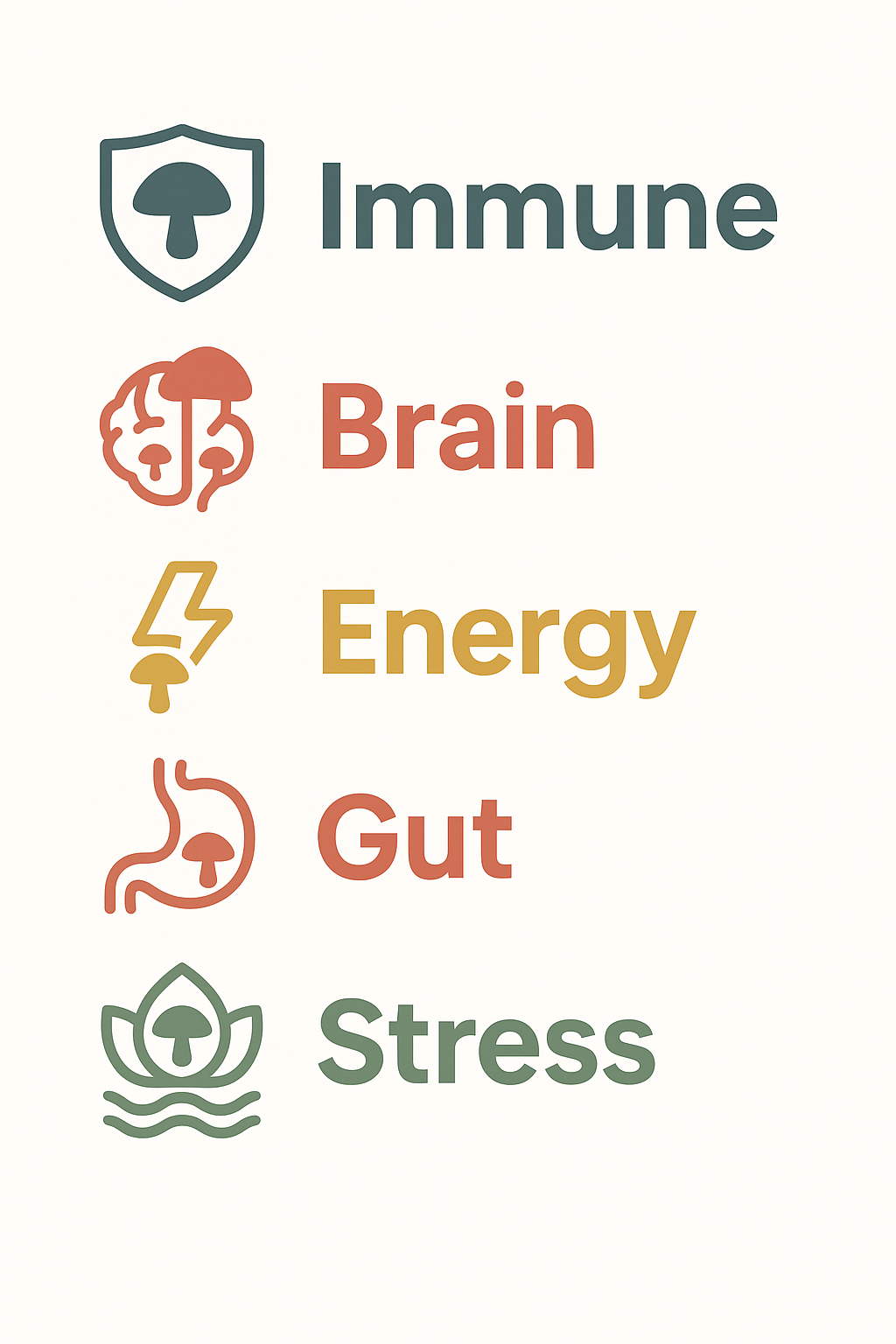 Immune

Brain

Energy

Gut

Stress