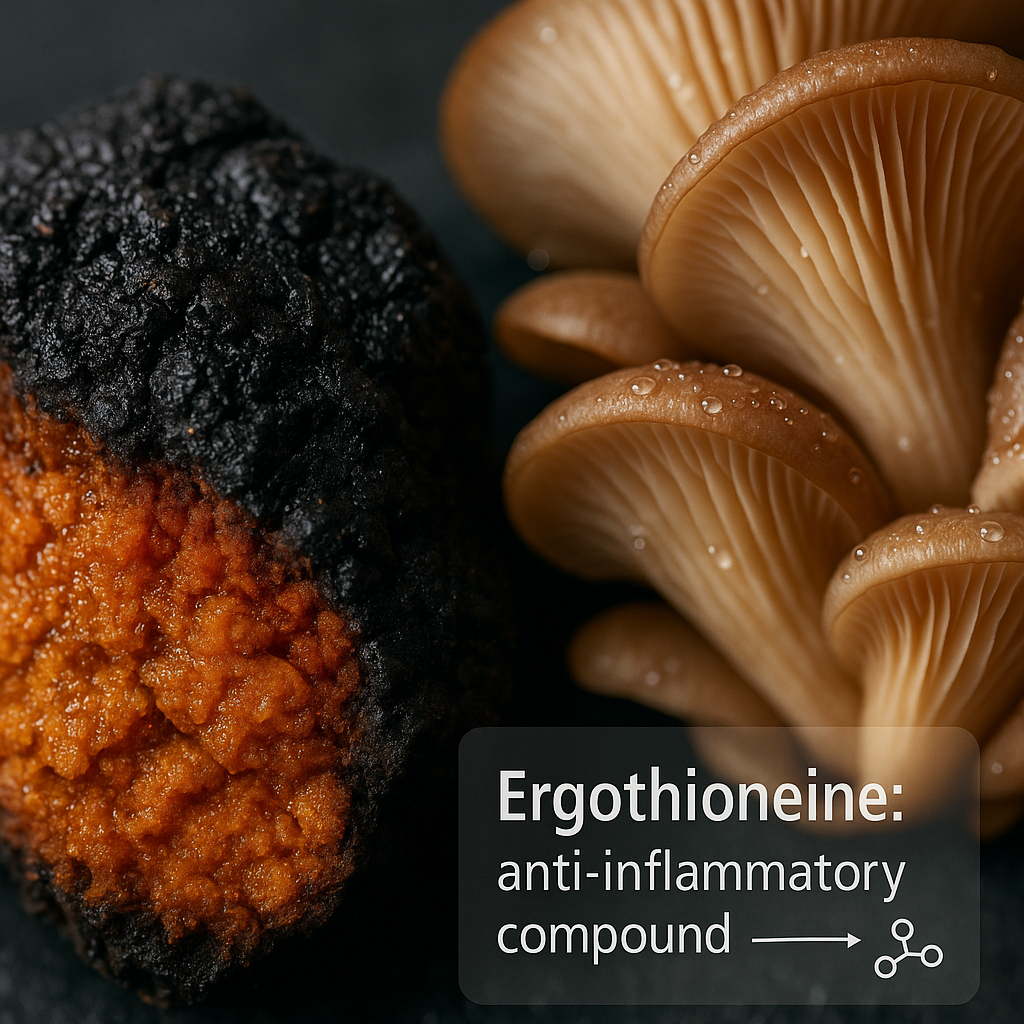 Ergothioneine:
anti-inflammatory compound